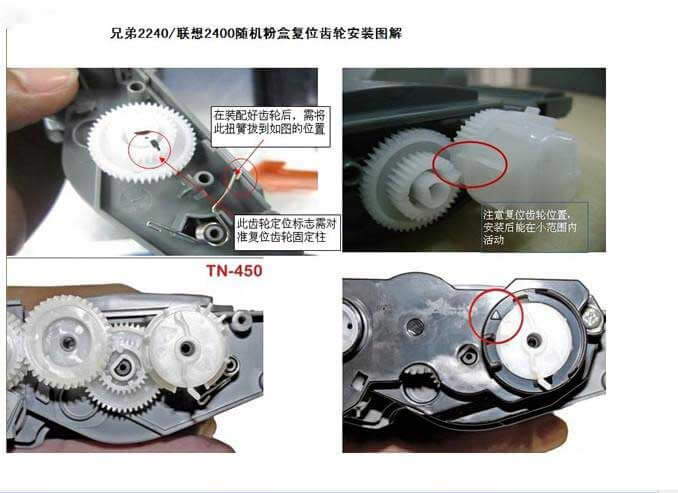 兄弟2240/联想2400随机粉盒复位齿轮安装图解

在装配好齿轮后，需将此扭簧拨到如图的位置

此齿轮定位标志需对准复位齿轮固定柱

注意复位齿轮位置，安装后能在小范围内活动

TN-450